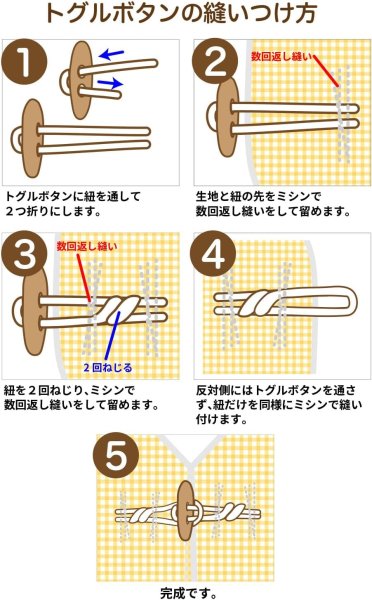 トグルボタンの縫いつけ方

1

トグルボタンに紐を通して２つ折りにします。

2

数回返し縫い

生地と紐の先をミシンで数回返し縫いをして留めます。

3

数回返し縫い

２回ねじる

紐を２回ねじり、ミシンで数回返し縫いをして留めます。

4

反対側にはトグルボタンを通さず、紐だけを同様にミシンで縫い付けます。

5

完成です。