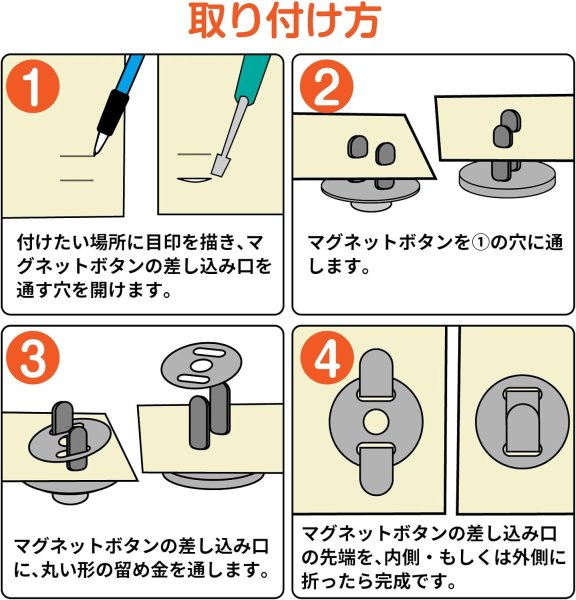 取り付け方

1

付けたい場所に目印を描き、マグネットボタンの差し込み口を通す穴を開けます。

2

マグネットボタンを①の穴に通します。

3

マグネットボタンの差し込み口に、丸い形の留め金を通します。

4

マグネットボタンの差し込み口の先端を、内側・もしくは外側に折ったら完成です。