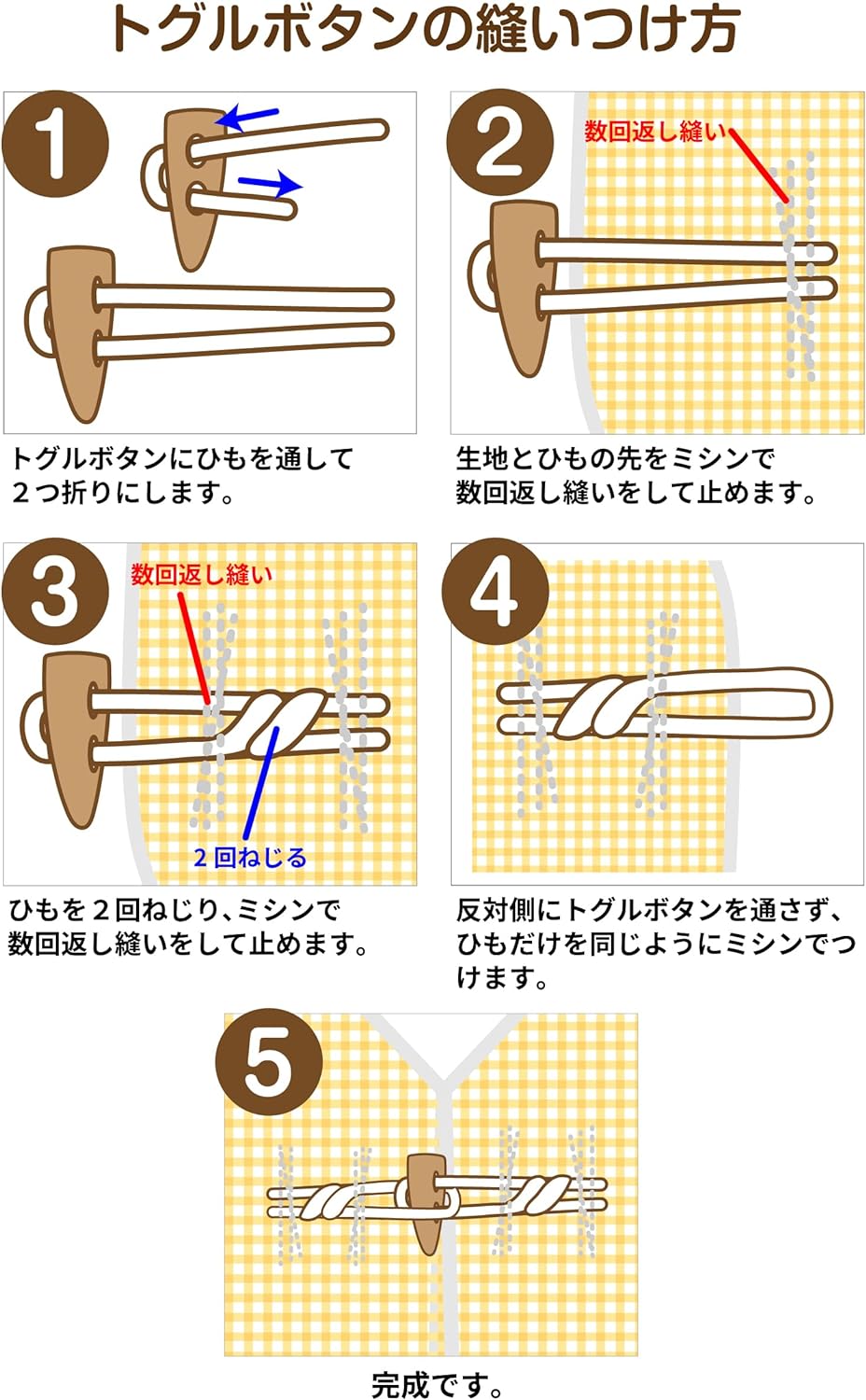 トグルボタンの縫いつけ方

1

トグルボタンにひもを通して２つ折りにします。

2

数回返し縫い

生地とひもの先をミシンで数回返し縫いをして止めます。

3

数回返し縫い

２回ねじる

ひもを２回ねじり、ミシンで数回返し縫いをして止めます。

4

反対側にトグルボタンを通さず、ひもだけを同じようにミシンでつけます。

5

完成です。