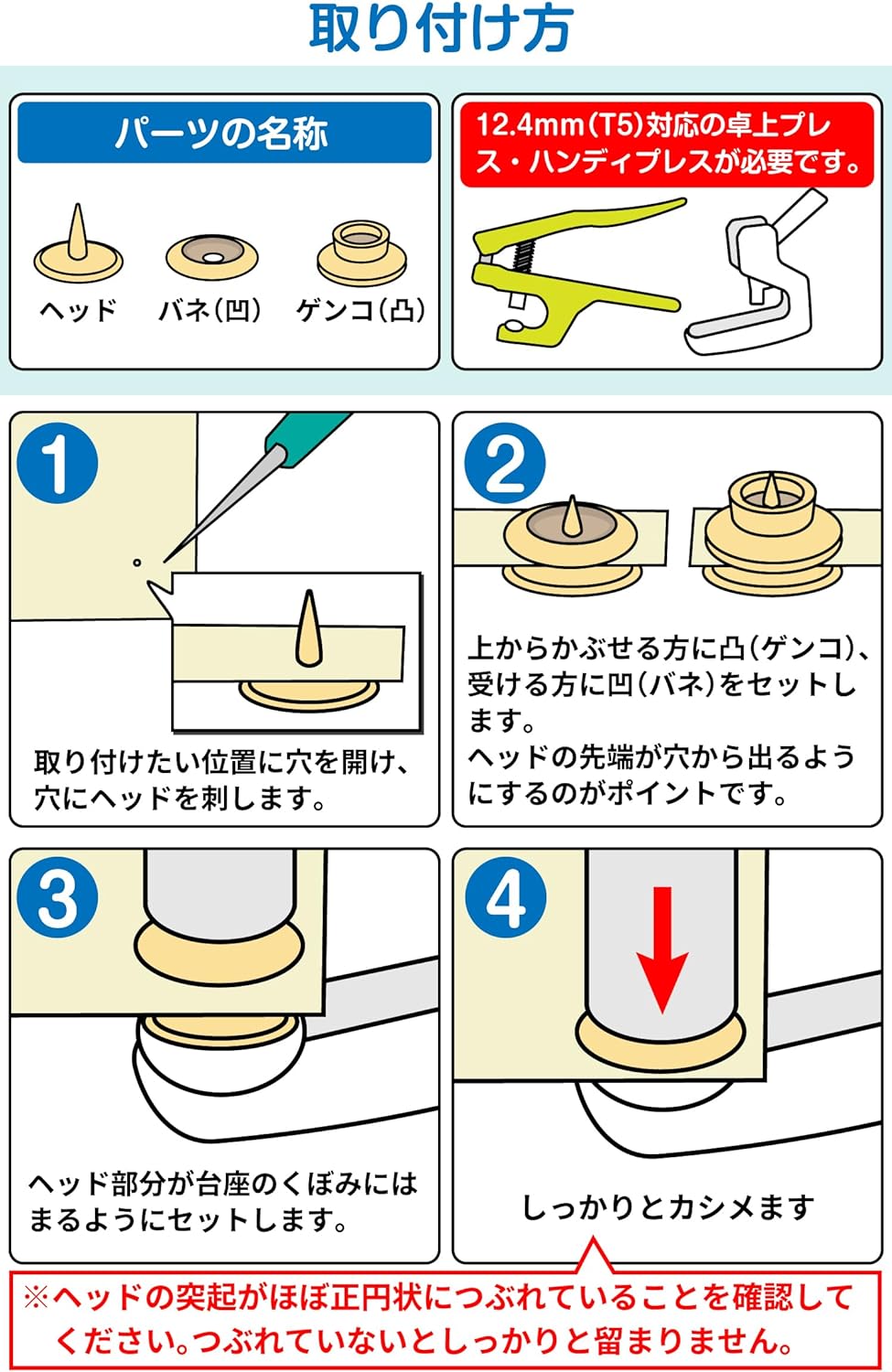 取り付け方

パーツの名称

ヘッド　バネ(凹)　ゲンコ(凸)

12.4mm(T5)対応の卓上プレス・ハンディプレスが必要です。

1

取り付けたい位置に穴を開け、穴にヘッドを刺します。

2

上からかぶせる方に凸(ゲンコ)、受ける方に凹(バネ)をセットします。
ヘッドの先端が穴から出るようにするのがポイントです。

3

ヘッド部分が台座のくぼみにはまるようにセットします。

4

しっかりとカシメます

※ヘッドの突起がほぼ正円状につぶれていることを確認してください。つぶれていないとしっかりと留まりません。