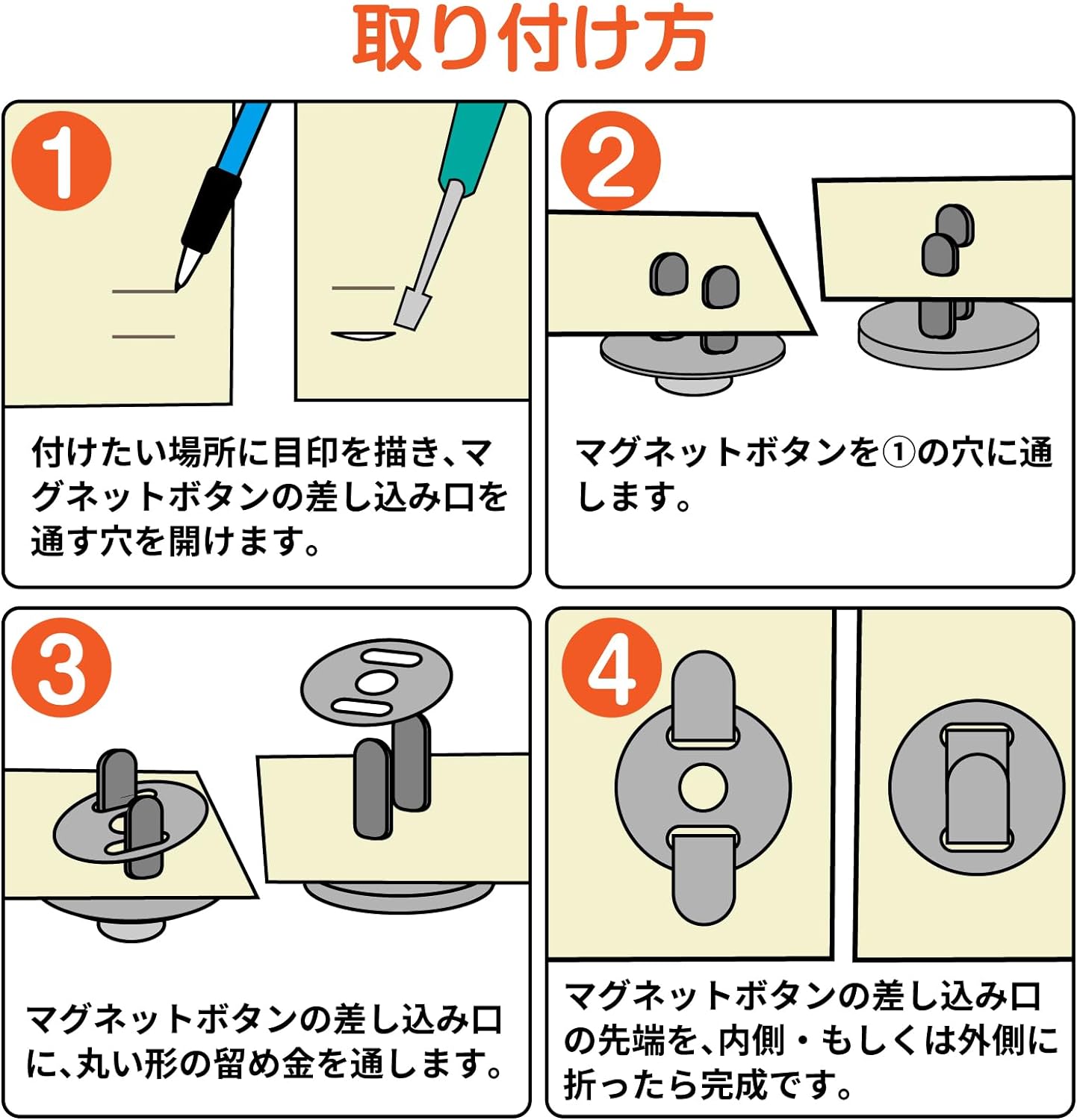 取り付け方

1

付けたい場所に目印を描き、マグネットボタンの差し込み口を通す穴を開けます。

2

マグネットボタンを①の穴に通します。

3

マグネットボタンの差し込み口に、丸い形の留め金を通します。

4

マグネットボタンの差し込み口の先端を、内側・もしくは外側に折ったら完成です。