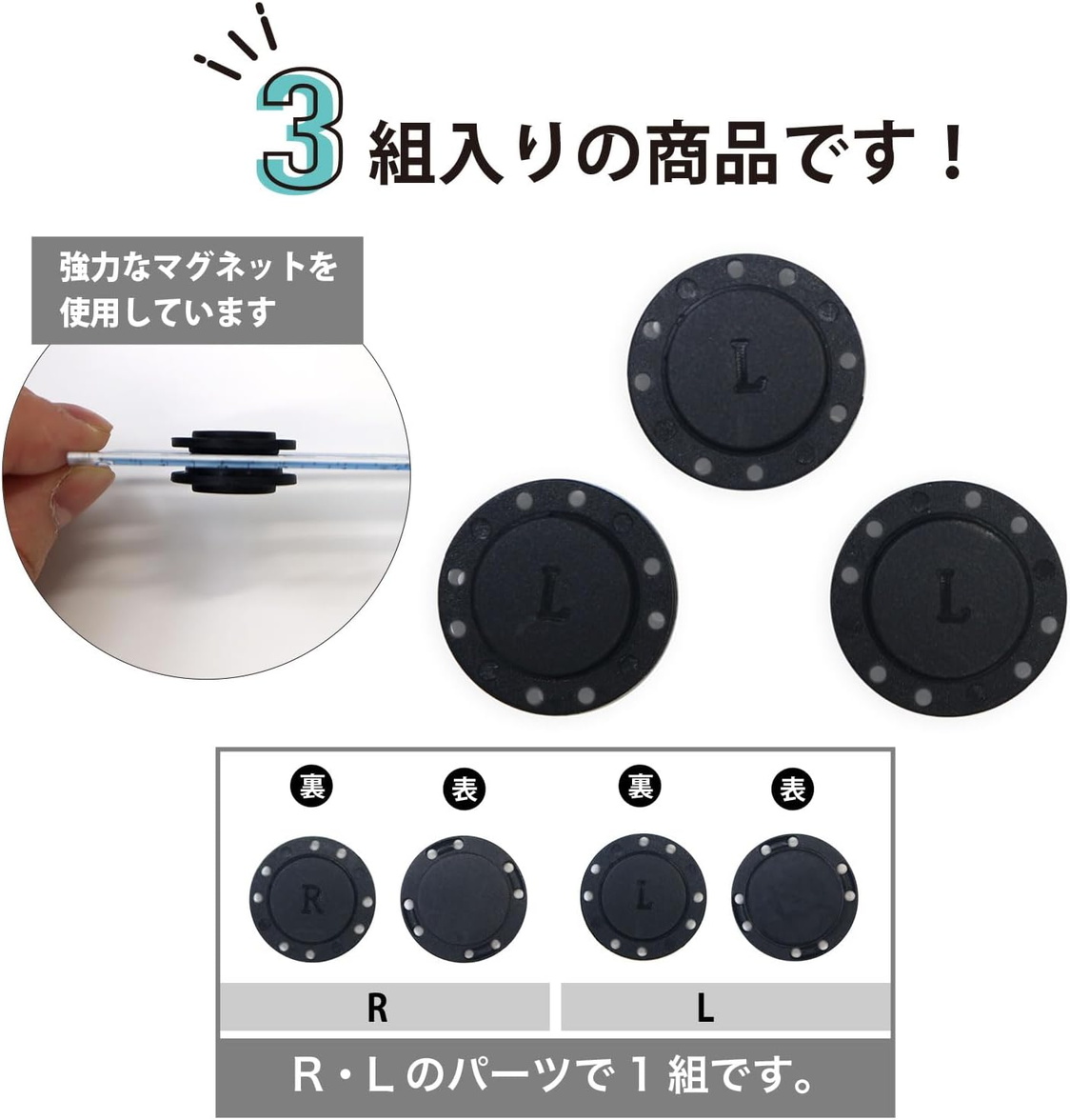 3 組入りの商品です！

強力なマグネットを使用しています

L

L

L

裏

表

裏

表

R

L

R

L

R・Lのパーツで１組です。